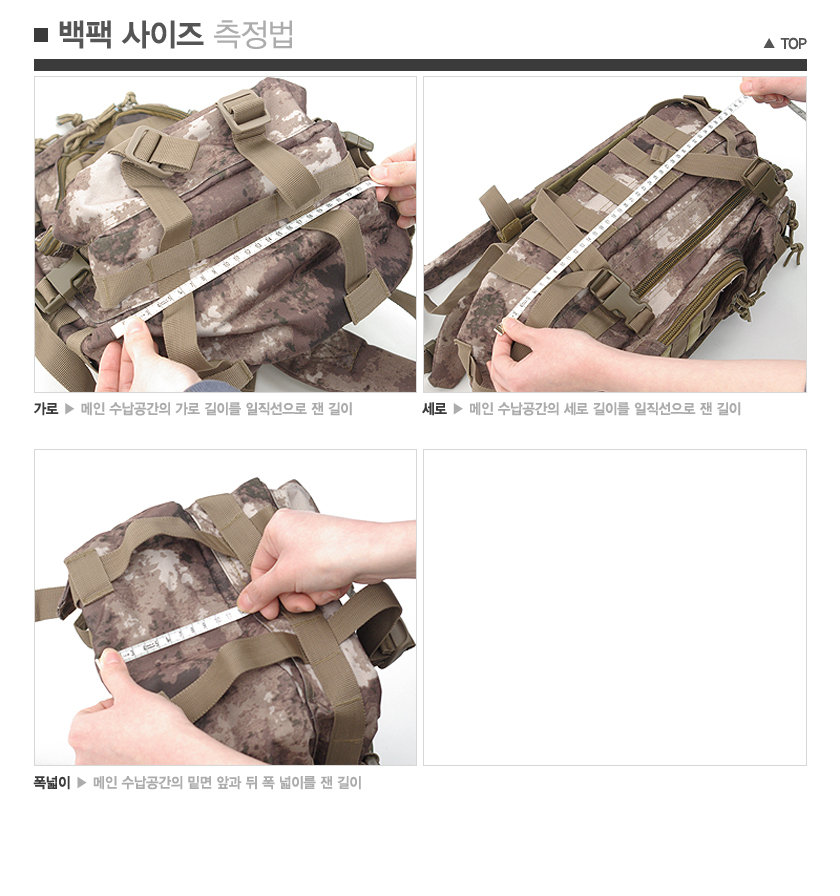 ■ 백팩 사이즈 측정법

▲ TOP

가로 ▶ 메인 수납공간의 가로 길이를 일직선으로 잰 길이

세로 ▶ 메인 수납공간의 세로 길이를 일직선으로 잰 길이

폭넓이 ▶ 메인 수납공간의 밑면 앞과 뒤 폭 넓이를 잰 길이