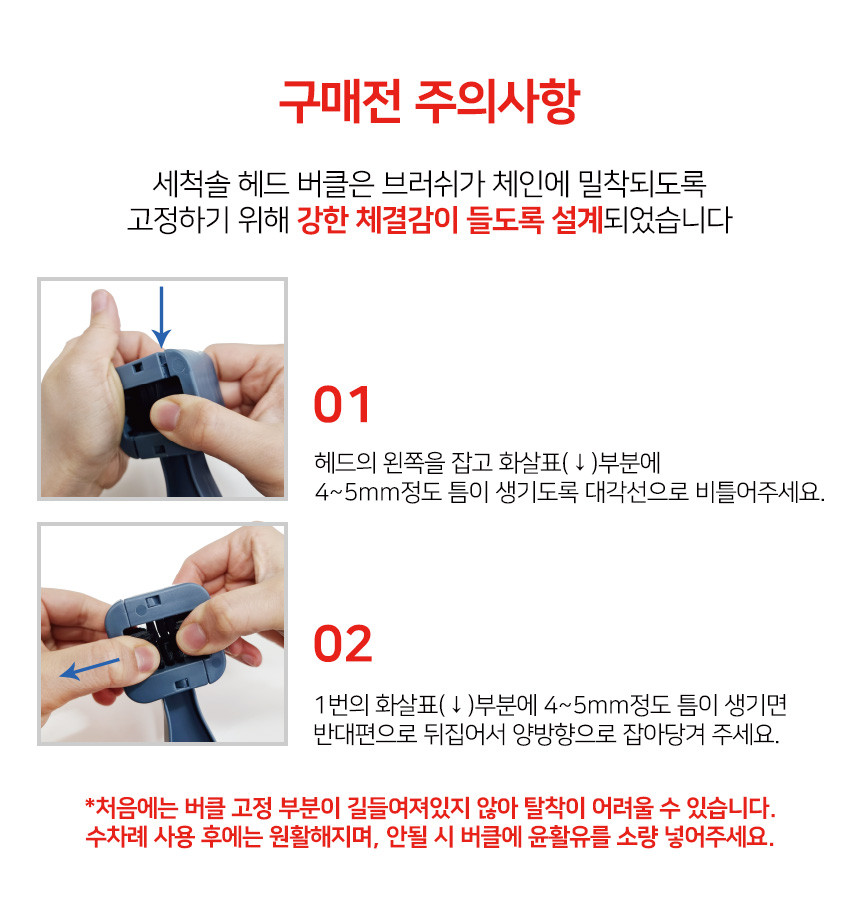 구매전 주의사항

세척솔 헤드 버클은 브러쉬가 체인에 밀착되도록
고정하기 위해 강한 체결감이 들도록 설계되었습니다

01

헤드의 왼쪽을 잡고 화살표(↓)부분에
4~5mm정도 틈이 생기도록 대각선으로 비틀어주세요.

02

1번의 화살표(↓)부분에 4~5mm정도 틈이 생기면
반대편으로 뒤집어서 양방향으로 잡아당겨 주세요.

*처음에는 버클 고정 부분이 길들여져있지 않아 탈착이 어려울 수 있습니다.
수차례 사용 후에는 원활해지며, 안될 시 버클에 윤활유를 소량 넣어주세요.